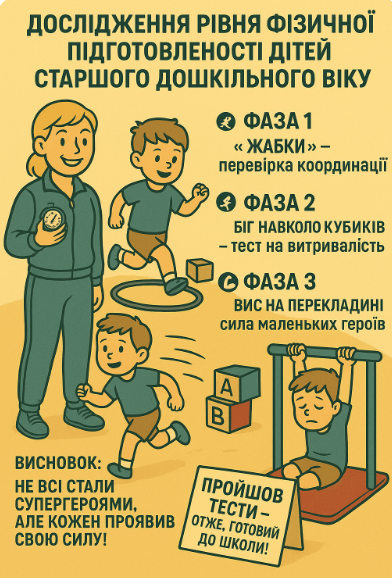 ДОСЛІДЖЕННЯ РІВНЯ ФІЗИЧНОЇ ПІДГОТОВЛЕНОСТІ ДІТЕЙ СТАРШОГО ДОШКІЛЬНОГО ВІКУ

ФАЗА 1
« ЖАБКИ » – перевірка координації

ФАЗА 2
БІГ НАВКОЛО КУБИКІВ – тест на витривалість

ФАЗА 3
ВИС НА ПЕРЕКЛАДИНІ сила маленьких героїв

A
B

ВИСНОВОК:
НЕ ВСІ СТАЛИ СУПЕРГЕРОЯМИ, АЛЕ КОЖЕН ПРОЯВИВ СВОЮ СИЛУ!

ПРОЙШОВ ТЕСТИ – ОТЖЕ, ГОТОВИЙ ДО ШКОЛИ!