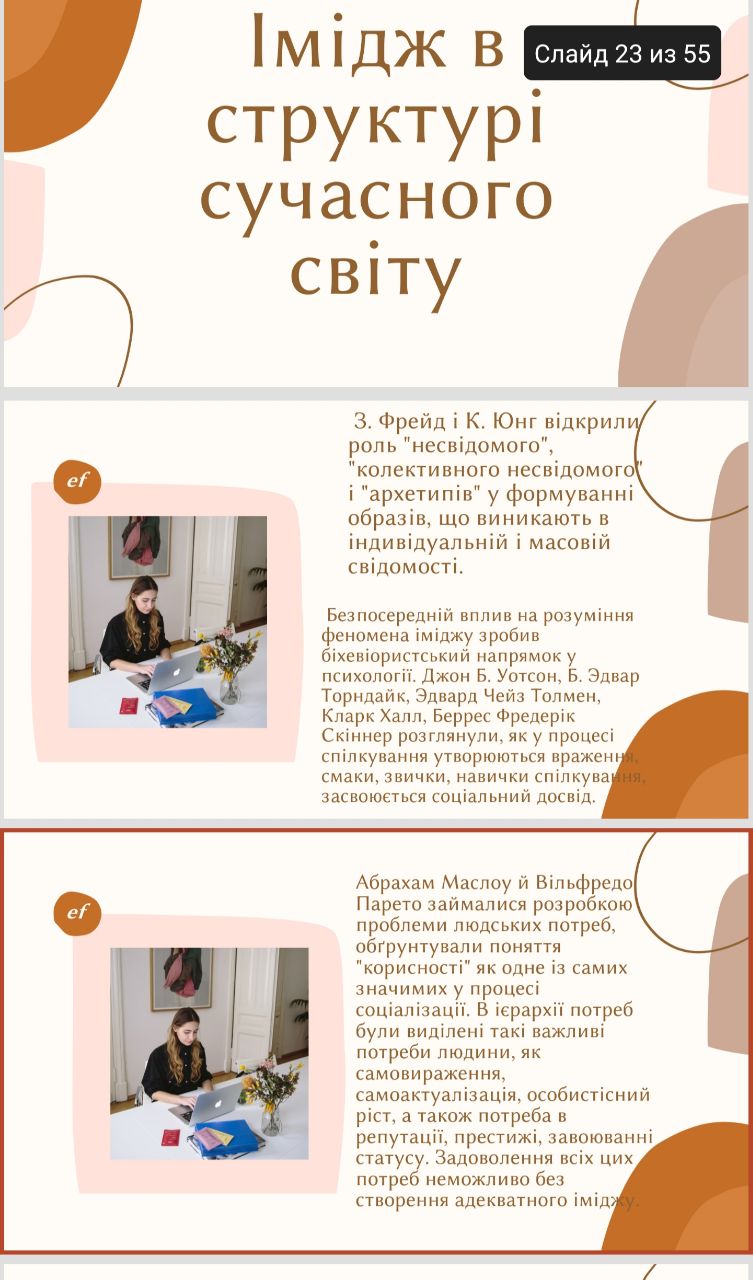 Імідж в структурі сучасного світу

Слайд 23 из 55

ef

З. Фрейд і К. Юнг відкрили роль "несвідомого", "колективного несвідомого" і "архетипів" у формуванні образів, що виникають в індивідуальній і масовій свідомості.

Безпосередній вплив на розуміння феномена іміджу зробив біхевіористський напрямок у психології. Джон Б. Уотсон, Б. Эдвар Торндайк, Эдвард Чейз Толмен, Кларк Халл, Беррес Фредерік Скіннер розглянули, як у процесі спілкування утворюються враження, смаки, звички, навички спілкування, засвоюється соціальний досвід.

ef

Абрахам Маслоу й Вільфредо Парето займалися розробкою проблеми людських потреб, обґрунтували поняття "корисності" як одне із самих значимих у процесі соціалізації. В ієрархії потреб були виділені такі важливі потреби людини, як самовираження, самоактуалізація, особистісний ріст, а також потреба в репутації, престижі, завоюванні статусу. Задоволення всіх цих потреб неможливо без створення адекватного іміджу.